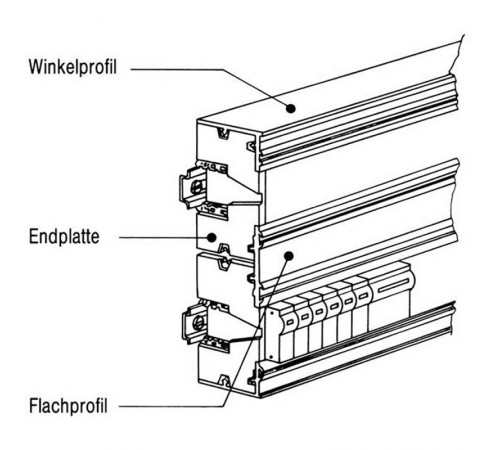 Winkelprofil

Endplatte

Flachprofil