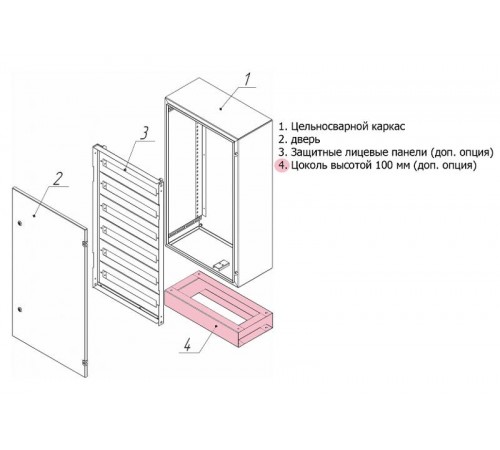 1

3

2

4

1. Цельносварной каркас
2. дверь
3. Защитные лицевые панели (доп. опция)
4. Цоколь высотой 100 мм (доп. опция)