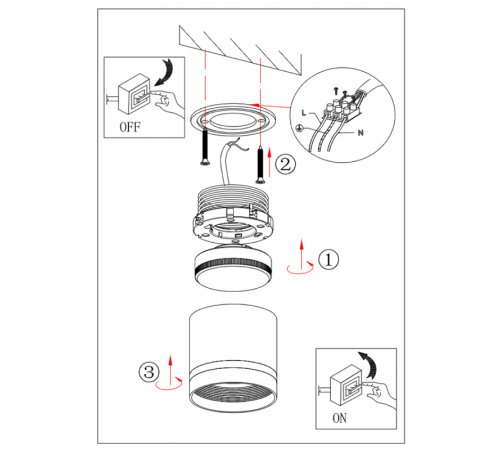 OFF

L

N

②

①

③

ON