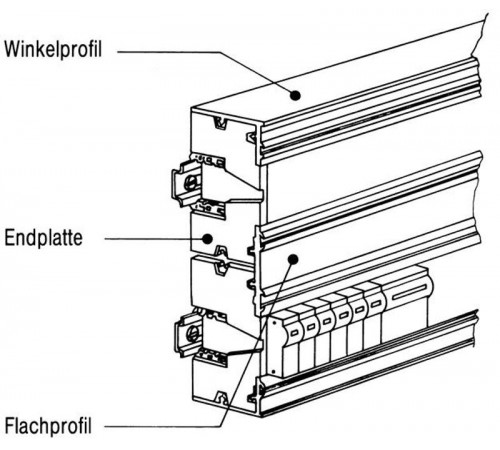 Winkelprofil

Endplatte

Flachprofil