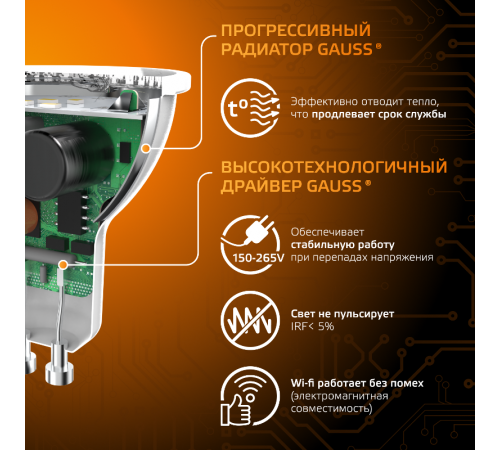 ПРОГРЕССИВНЫЙ РАДИАТОР GAUSS ®

t°

Эффективно отводит тепло, что продлевает срок службы

ВЫСОКОТЕХНОЛОГИЧНЫЙ ДРАЙВЕР GAUSS ®

150-265V

Обеспечивает стабильную работу при перепадах напряжения

Свет не пульсирует IRF< 5%

Wi-fi работает без помех (электромагнитная совместимость)