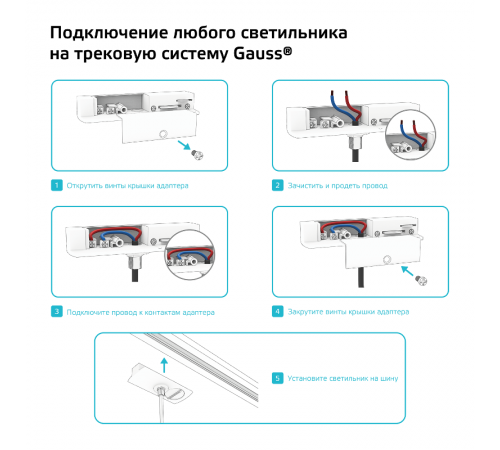 Подключение любого светильника на трековую систему Gauss®

1 Открутить винты крышки адаптера

2 Зачистить и продеть провод

3 Подключите провод к контактам адаптера

4 Закрутите винты крышки адаптера

5 Установите светильник на шину