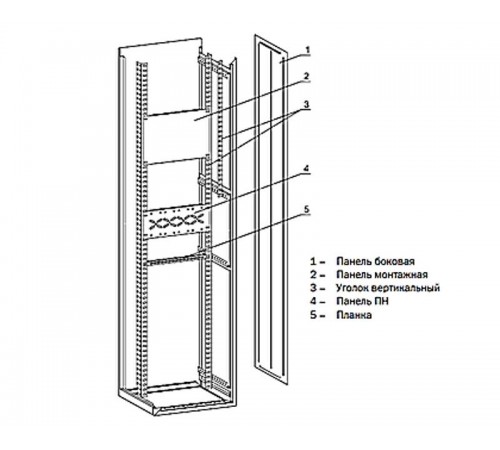 1
2
3
4
5

1 – Панель боковая
2 – Панель монтажная
3 – Уголок вертикальный
4 – Панель ПН
5 – Планка