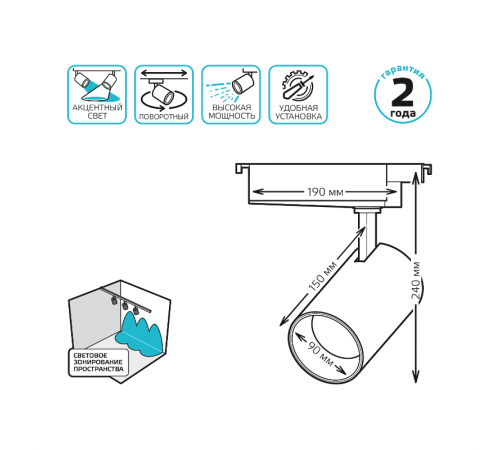 АКЦЕНТНЫЙ СВЕТ

ПОВОРОТНЫЙ

ВЫСОКАЯ МОЩНОСТЬ

УДОБНАЯ УСТАНОВКА

гарантия
2
года

190 мм

150 мм

240 мм

90 мм

СВЕТОВОЕ ЗОНИРОВАНИЕ ПРОСТРАНСТВА