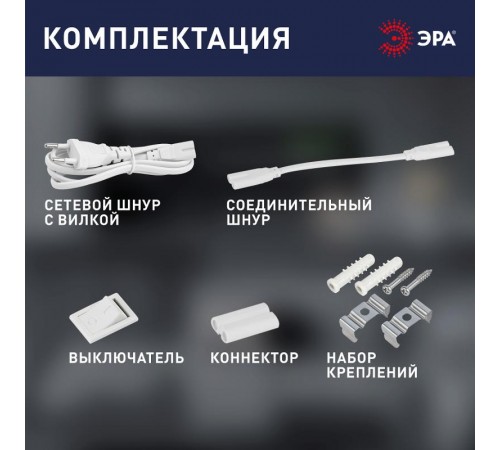 КОМПЛЕКТАЦИЯ

ЭРА

СЕТЕВОЙ ШНУР С ВИЛКОЙ

СОЕДИНИТЕЛЬНЫЙ ШНУР

ВЫКЛЮЧАТЕЛЬ

КОННЕКТОР

НАБОР КРЕПЛЕНИЙ