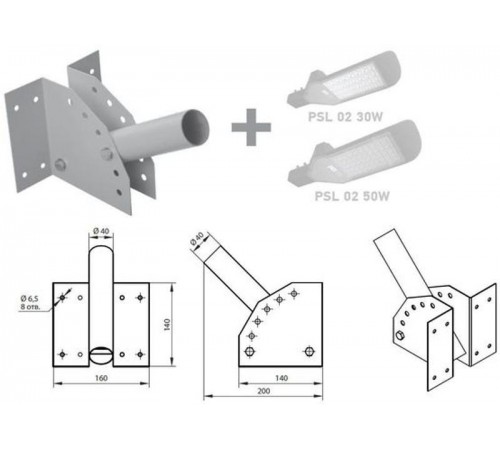 PSL 02 30W

PSL 02 50W

Ø 40

Ø 6,5
8 отв.

140

160

Ø 40

140

200