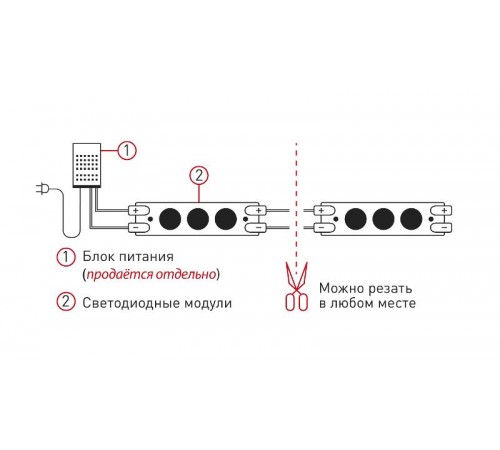 1

2

+ − + − + − + −

1 Блок питания
(продаётся отдельно)

2 Светодиодные модули

Можно резать в любом месте