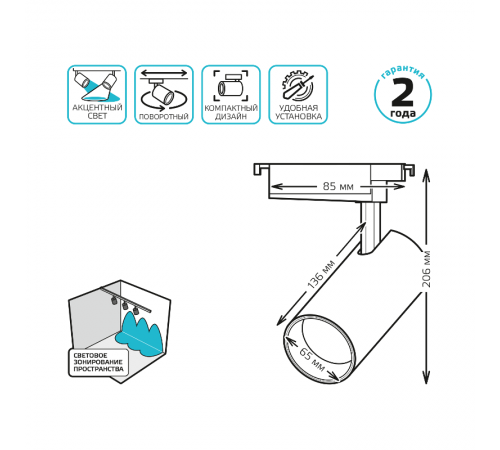 АКЦЕНТНЫЙ СВЕТ

ПОВОРОТНЫЙ

КОМПАКТНЫЙ ДИЗАЙН

УДОБНАЯ УСТАНОВКА

гарантия
2
года

85 мм

136 мм

206 мм

65 мм

СВЕТОВОЕ ЗОНИРОВАНИЕ ПРОСТРАНСТВА