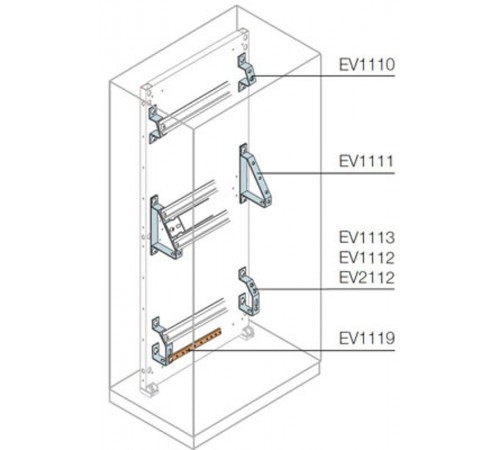 EV1110

EV1111

EV1113
EV1112
EV2112

EV1119