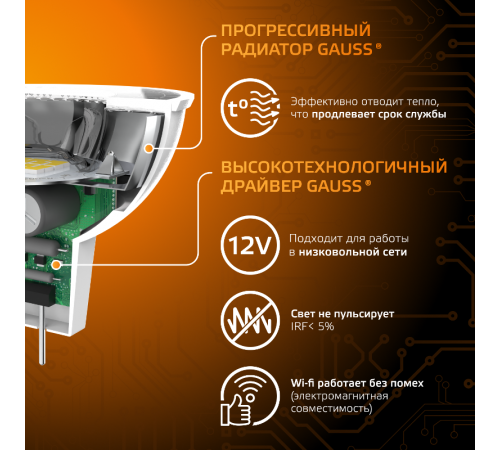 ПРОГРЕССИВНЫЙ РАДИАТОР GAUSS ®

t°

Эффективно отводит тепло, что продлевает срок службы

ВЫСОКОТЕХНОЛОГИЧНЫЙ ДРАЙВЕР GAUSS ®

12V

Подходит для работы в низковольной сети

Свет не пульсирует IRF< 5%

Wi-fi работает без помех (электромагнитная совместимость)