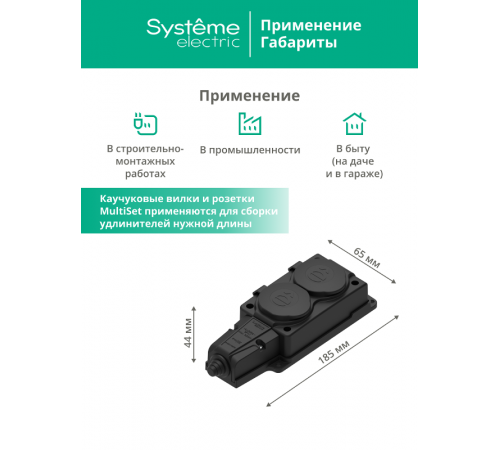 Systême electric

Применение
Габариты

Применение

В строительно-монтажных работах

В промышленности

В быту (на даче и в гараже)

Каучуковые вилки и розетки MultiSet применяются для сборки удлинителей нужной длины

65 мм

44 мм

185 мм