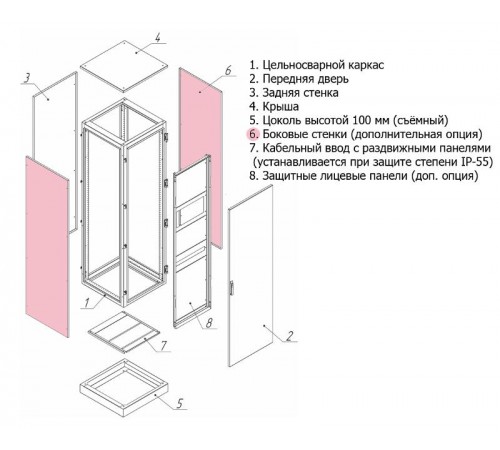 4

3

6

1. Цельносварной каркас
2. Передняя дверь
3. Задняя стенка
4. Крыша
5. Цоколь высотой 100 мм (съёмный)
6. Боковые стенки (дополнительная опция)
7. Кабельный ввод с раздвижными панелями (устанавливается при защите степени IP-55)
8. Защитные лицевые панели (доп. опция)

1

8

7

2

5