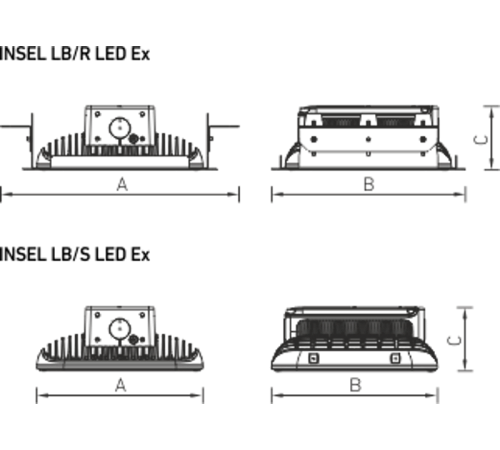 INSEL LB/R LED Ex

A

B

C

INSEL LB/S LED Ex

A

B

C