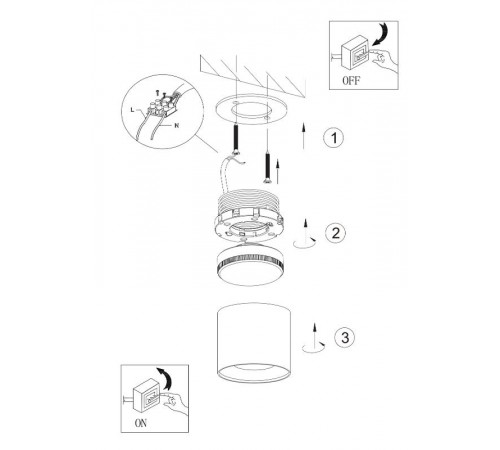 OFF

L

N

1

2

3

ON