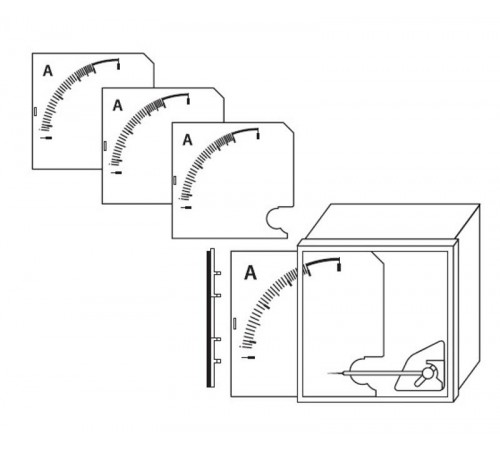 A

A

A

A