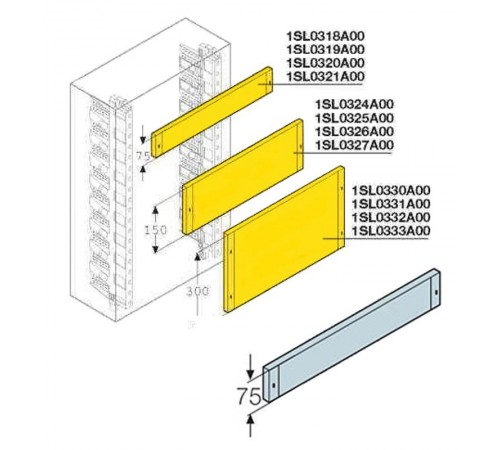 1SL0318A00
1SL0319A00
1SL0320A00
1SL0321A00

1SL0324A00
1SL0325A00
1SL0326A00
1SL0327A00

1SL0330A00
1SL0331A00
1SL0332A00
1SL0333A00

75

150

300

75