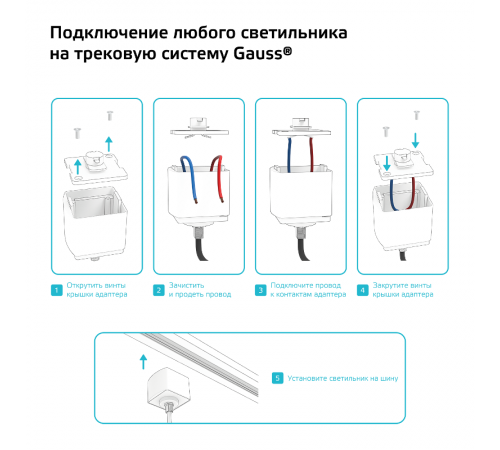 Подключение любого светильника на трековую систему Gauss®

1 Открутить винты крышки адаптера

2 Зачистить и продеть провод

3 Подключите провод к контактам адаптера

4 Закрутите винты крышки адаптера

5 Установите светильник на шину