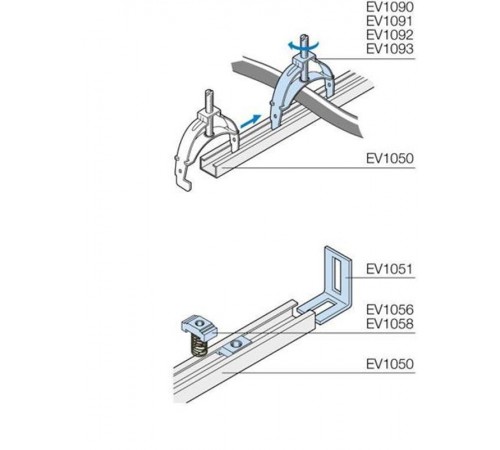 EV1090
EV1091
EV1092
EV1093

EV1050

EV1051

EV1056
EV1058

EV1050