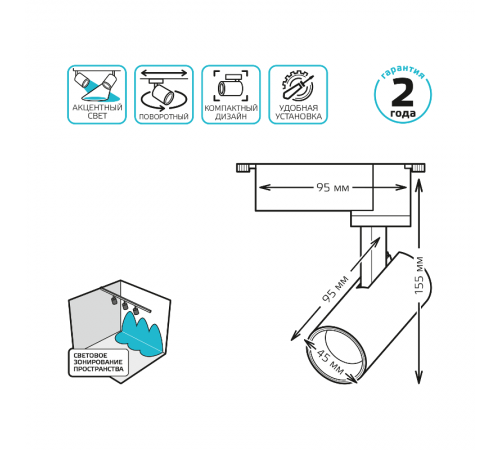 АКЦЕНТНЫЙ СВЕТ

ПОВОРОТНЫЙ

КОМПАКТНЫЙ ДИЗАЙН

УДОБНАЯ УСТАНОВКА

гарантия
2
года

95 мм

95 мм

155 мм

45 мм

СВЕТОВОЕ ЗОНИРОВАНИЕ ПРОСТРАНСТВА