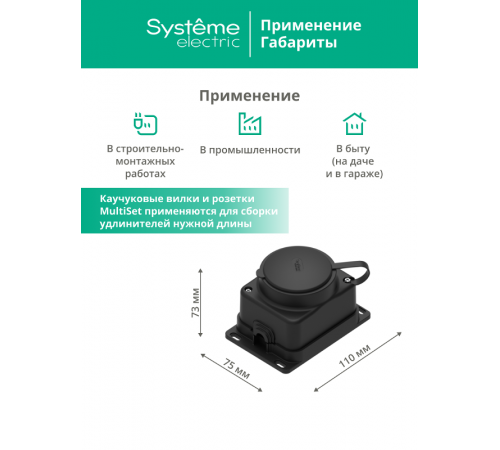 Systême electric

Применение
Габариты

Применение

В строительно-монтажных работах

В промышленности

В быту
(на даче
и в гараже)

Каучуковые вилки и розетки MultiSet применяются для сборки удлинителей нужной длины

73 мм

75 мм

110 мм