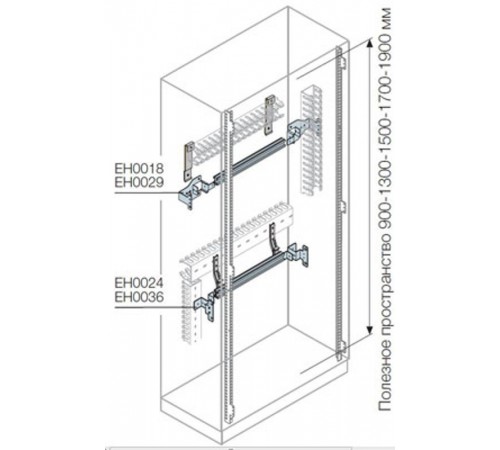 EH0018
EH0029

EH0024
EH0036

Полезное пространство 900-1300-1500-1700-1900 мм