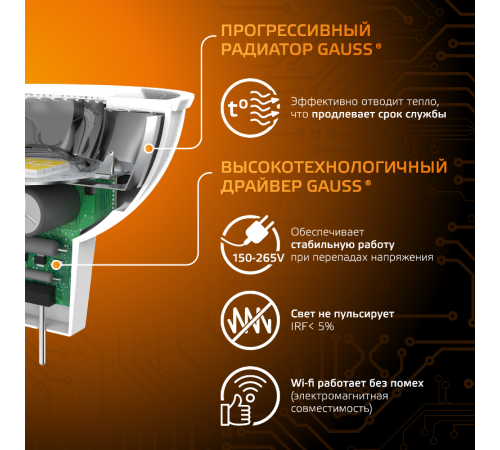 ПРОГРЕССИВНЫЙ РАДИАТОР GAUSS ®

t°

Эффективно отводит тепло, что продлевает срок службы

ВЫСОКОТЕХНОЛОГИЧНЫЙ ДРАЙВЕР GAUSS ®

150-265V

Обеспечивает стабильную работу при перепадах напряжения

Свет не пульсирует IRF< 5%

Wi-fi работает без помех (электромагнитная совместимость)